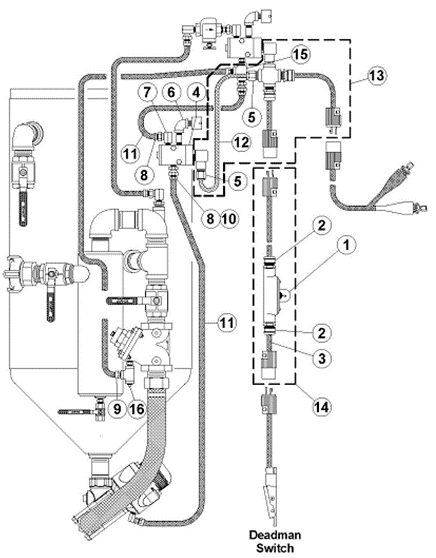 15
13
7
6
4
5
11
12
8
5
8
10
2
1
11
2
3
9
16
14
Deadman Switch