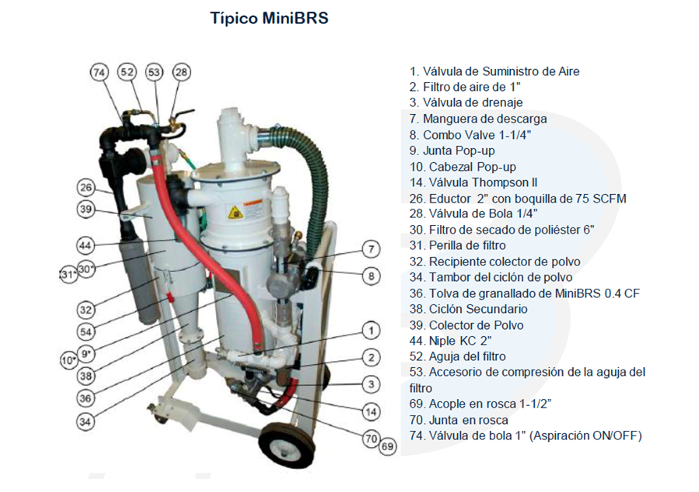 Típico MiniBRS

74 52 53 28

26
39
44
30*
31*
32
54
9*
10*
38
36
34

7
8
1
2
3
14
70 69

1. Válvula de Suministro de Aire
2. Filtro de aire de 1"
3. Válvula de drenaje
7. Manguera de descarga
8. Combo Valve 1-1/4"
9. Junta Pop-up
10. Cabezal Pop-up
14. Válvula Thompson II
26. Eductor 2" con boquilla de 75 SCFM
28. Válvula de Bola 1/4"
30. Filtro de secado de poliéster 6"
31. Perilla de filtro
32. Recipiente colector de polvo
34. Tambor del ciclón de polvo
36. Tolva de granallado de MiniBRS 0.4 CF
38. Ciclón Secundario
39. Colector de Polvo
44. Niple KC 2"
52. Aguja del filtro
53. Accesorio de compresión de la aguja del filtro
69. Acople en rosca 1-1/2"
70. Junta en rosca
74. Válvula de bola 1" (Aspiración ON/OFF)